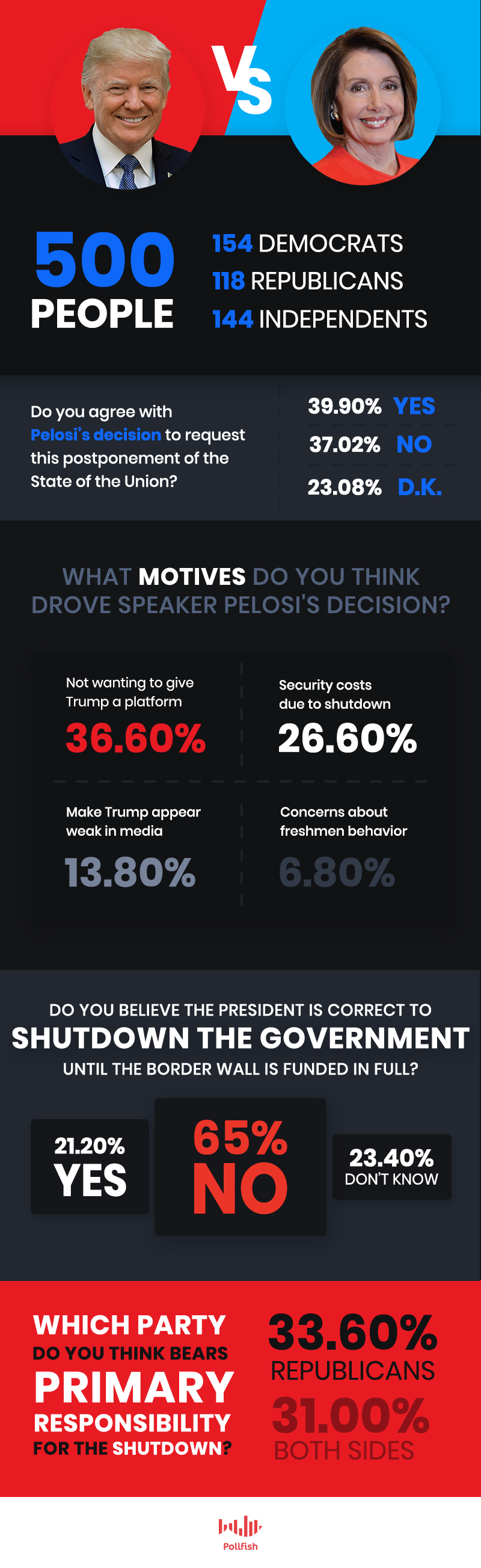 VS

500 PEOPLE

154 DEMOCRATS
118 REPUBLICANS
144 INDEPENDENTS

Do you agree with Pelosi's decision to request this postponement of the State of the Union?

39.90% YES
37.02% NO
23.08% D.K.

WHAT MOTIVES DO YOU THINK DROVE SPEAKER PELOSI'S DECISION?

Not wanting to give Trump a platform
36.60%

Security costs due to shutdown
26.60%

Make Trump appear weak in media
13.80%

Concerns about freshmen behavior
6.80%

DO YOU BELIEVE THE PRESIDENT IS CORRECT TO
SHUTDOWN THE GOVERNMENT
UNTIL THE BORDER WALL IS FUNDED IN FULL?

21.20% YES

65% NO

23.40% DON'T KNOW

WHICH PARTY DO YOU THINK BEARS PRIMARY RESPONSIBILITY FOR THE SHUTDOWN?

33.60% REPUBLICANS
31.00% BOTH SIDES

Pollfish